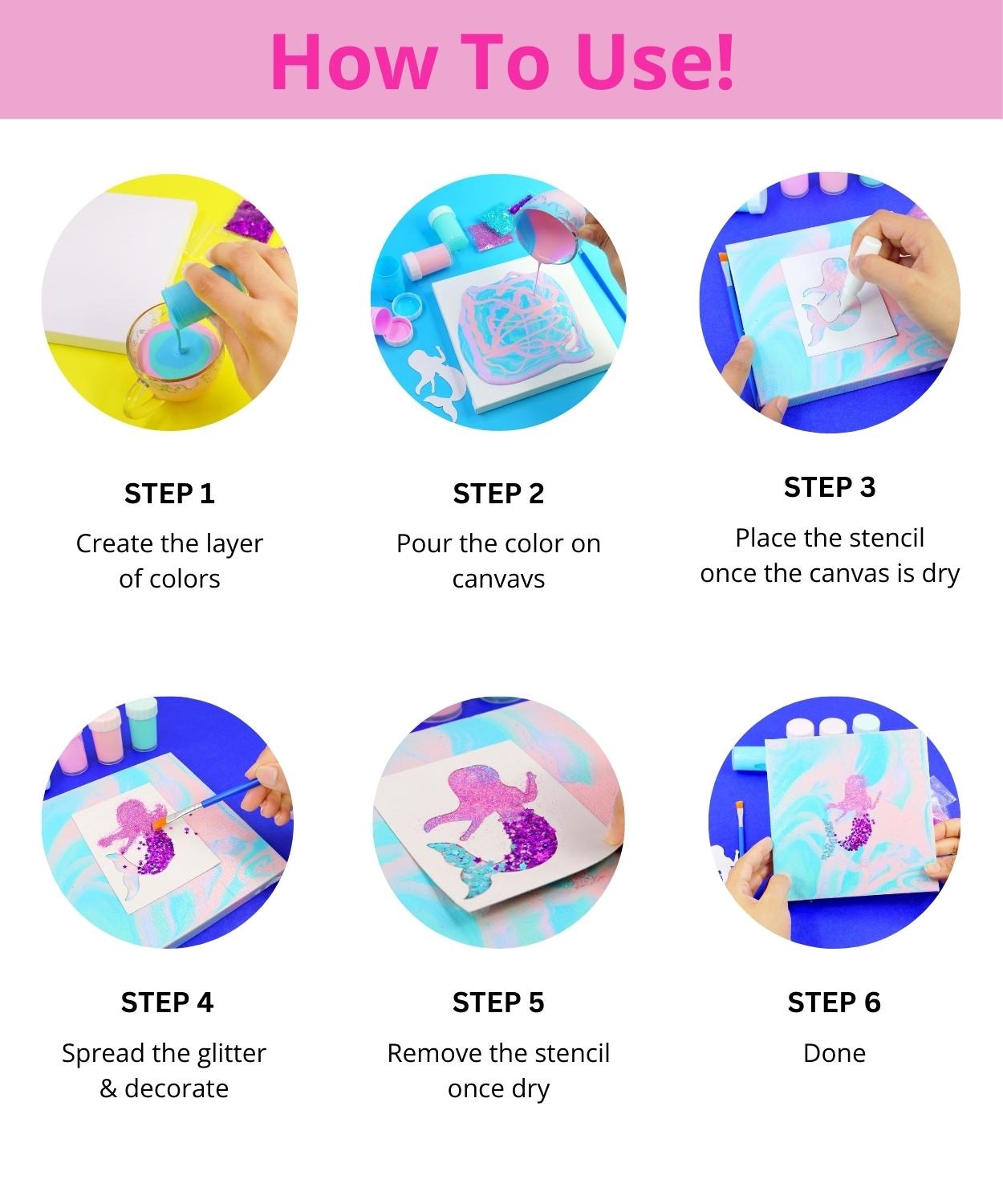 How To Use!

STEP 1
Create the layer of colors

STEP 2
Pour the color on canvavs

STEP 3
Place the stencil once the canvas is dry

STEP 4
Spread the glitter & decorate

STEP 5
Remove the stencil once dry

STEP 6
Done