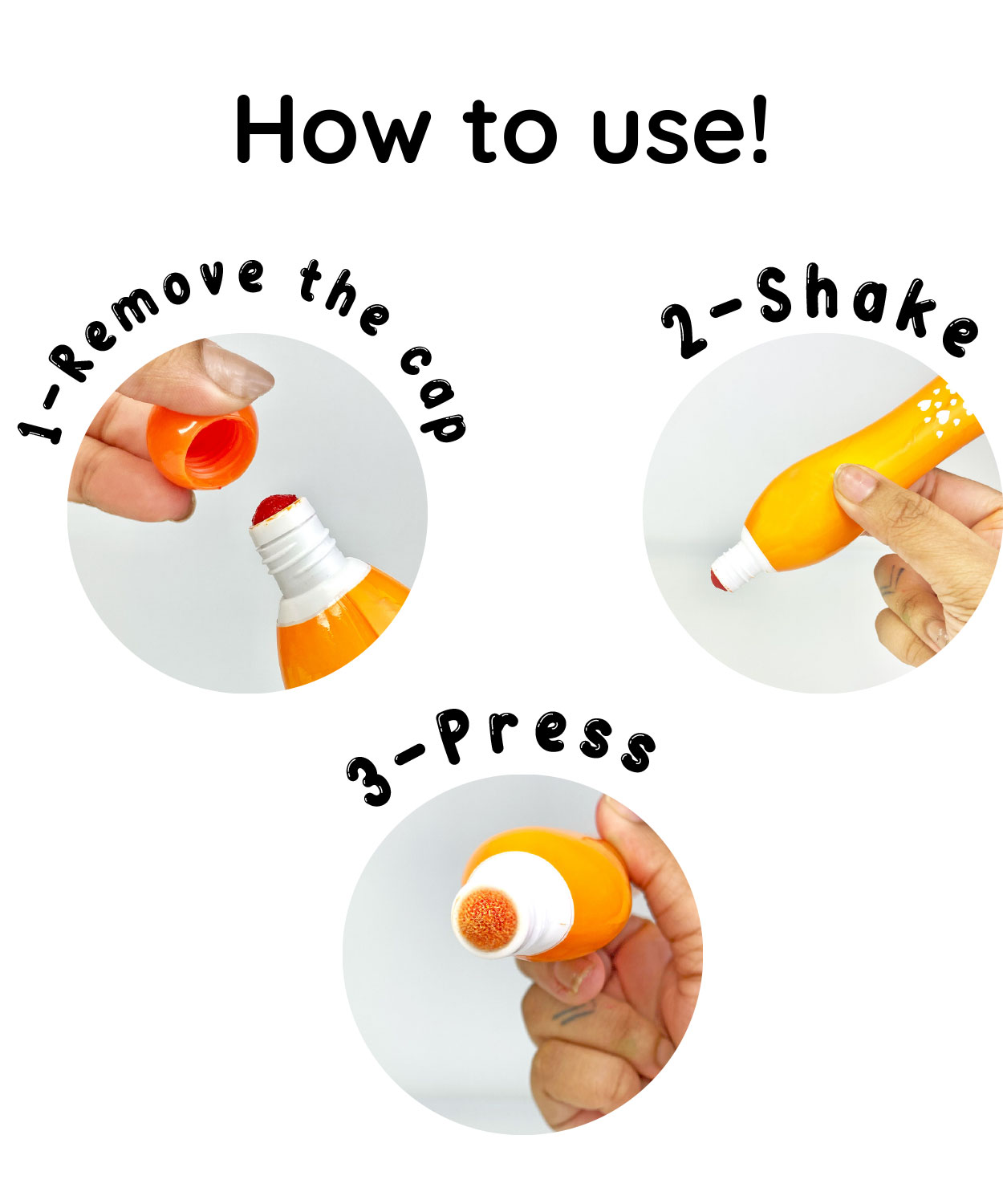 How to use!

1-Remove the cap

2-Shake

3-Press