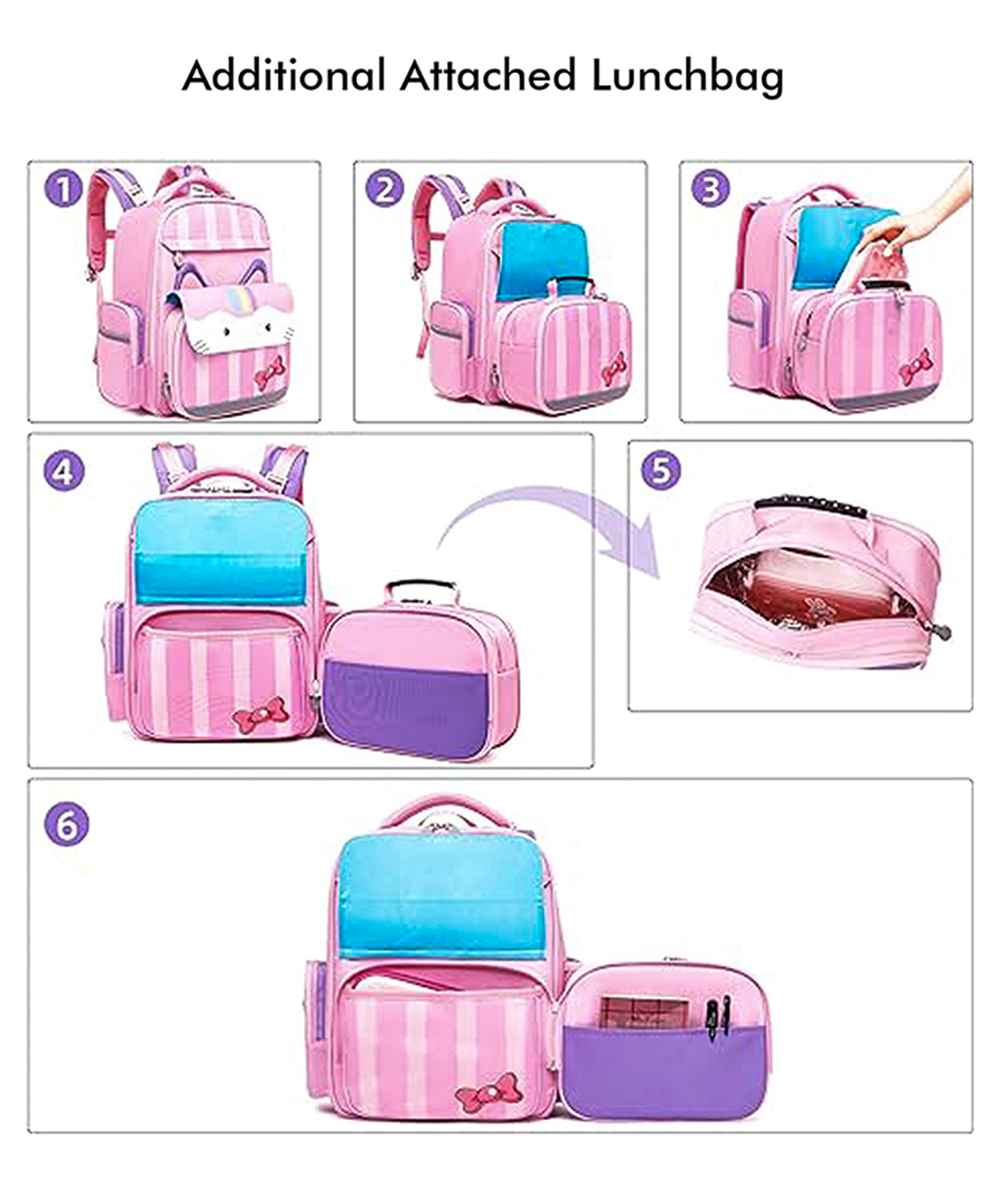 Additional Attached Lunchbag

1

2

3

4

5

6