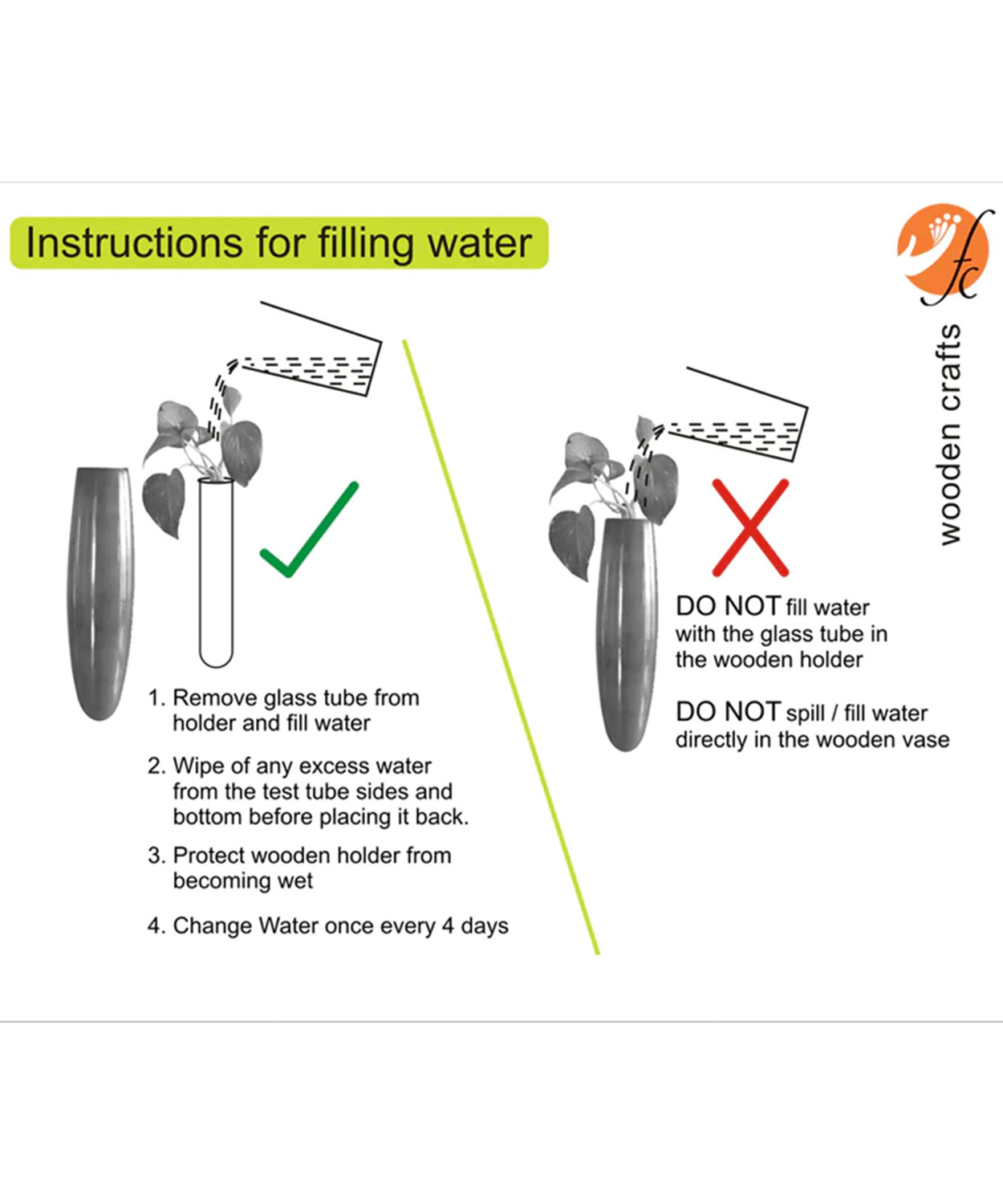 Instructions for filling water

fc

wooden crafts

1. Remove glass tube from holder and fill water

2. Wipe of any excess water from the test tube sides and bottom before placing it back.

3. Protect wooden holder from becoming wet

4. Change Water once every 4 days

DO NOT fill water with the glass tube in the wooden holder

DO NOT spill / fill water directly in the wooden vase