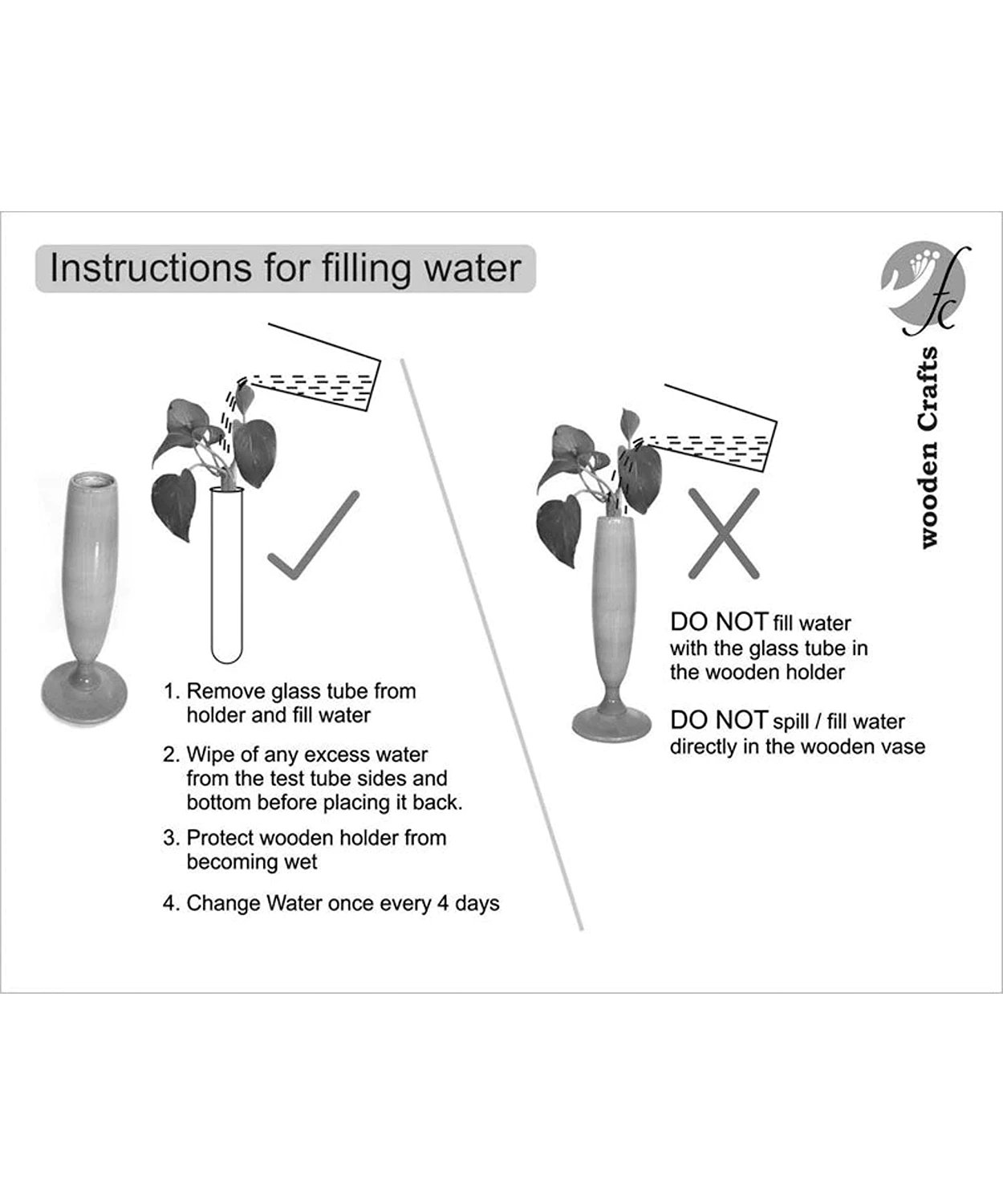 Instructions for filling water

fc

wooden Crafts

1. Remove glass tube from holder and fill water

2. Wipe of any excess water from the test tube sides and bottom before placing it back.

3. Protect wooden holder from becoming wet

4. Change Water once every 4 days

DO NOT fill water with the glass tube in the wooden holder

DO NOT spill / fill water directly in the wooden vase